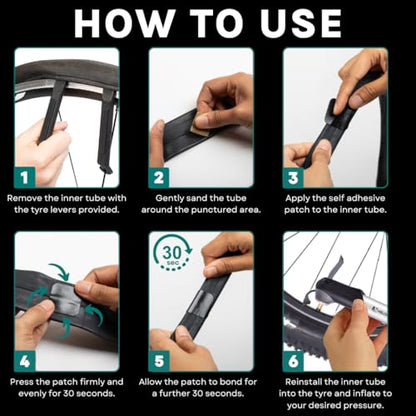 HOW TO USE

1
Remove the inner tube with the tyre levers provided.

2
Gently sand the tube around the punctured area.

3
Apply the self adhesive patch to the inner tube.

4
Press the patch firmly and evenly for 30 seconds.

30 sec
5
Allow the patch to bond for a further 30 seconds.

6
Reinstall the inner tube into the tyre and inflate to your desired pressure.