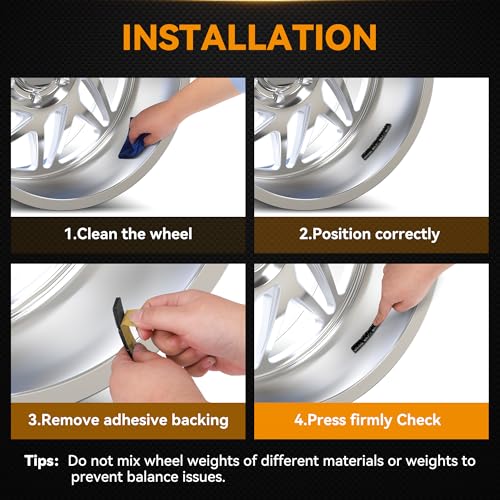 INSTALLATION

1.Clean the wheel

2.Position correctly

3.Remove adhesive backing

4.Press firmly Check

Tips: Do not mix wheel weights of different materials or weights to prevent balance issues.