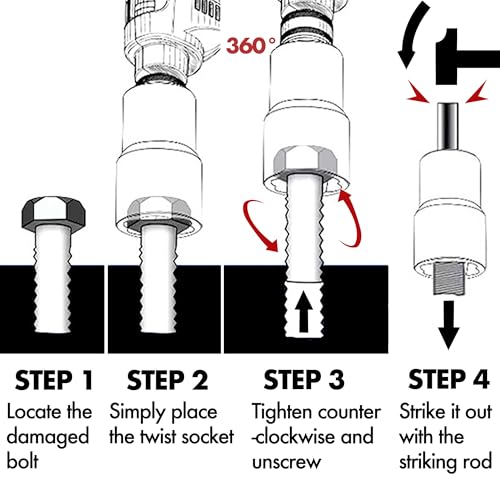 360°

STEP 1
Locate the damaged bolt

STEP 2
Simply place the twist socket

STEP 3
Tighten counter -clockwise and unscrew

STEP 4
Strike it out with the striking rod