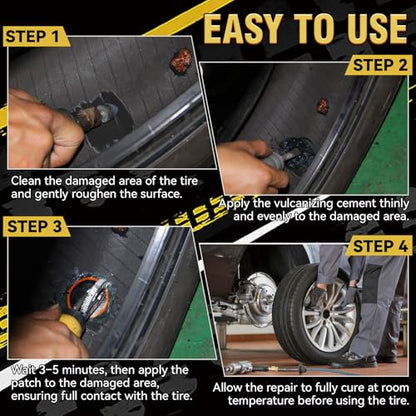 EASY TO USE

STEP 1

Clean the damaged area of the tire and gently roughen the surface.

STEP 2

Apply the vulcanizing cement thinly and evenly to the damaged area.

STEP 3

Wait 3–5 minutes, then apply the patch to the damaged area, ensuring full contact with the tire.

STEP 4

Allow the repair to fully cure at room temperature before using the tire.