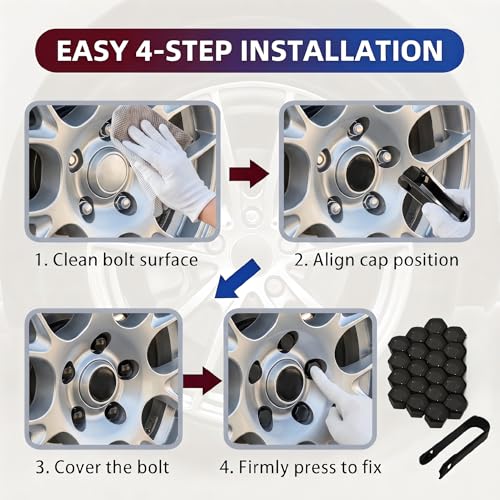 EASY 4-STEP INSTALLATION

1. Clean bolt surface

2. Align cap position

3. Cover the bolt

4. Firmly press to fix