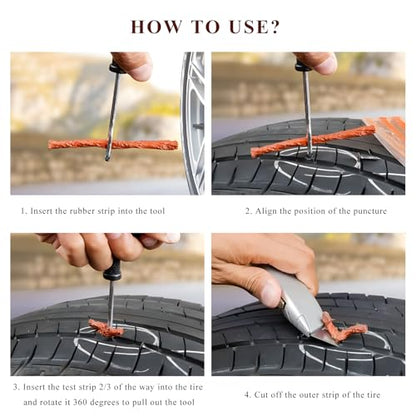 HOW TO USE?

1. Insert the rubber strip into the tool

2. Align the position of the puncture

3. Insert the test strip 2/3 of the way into the tire and rotate it 360 degrees to pull out the tool

4. Cut off the outer strip of the tire