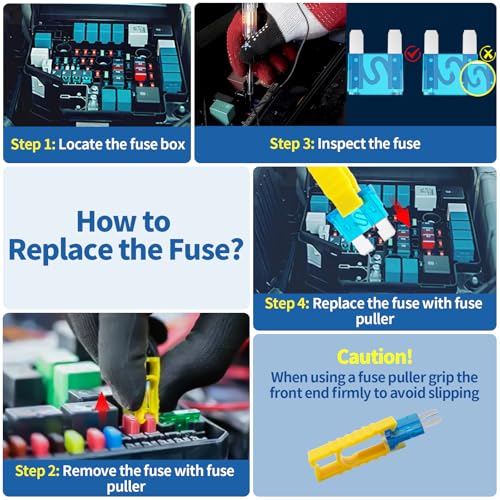 Step 1: Locate the fuse box

Step 3: Inspect the fuse

How to Replace the Fuse?

Step 4: Replace the fuse with fuse puller

Step 2: Remove the fuse with fuse puller

Caution!
When using a fuse puller grip the front end firmly to avoid slipping