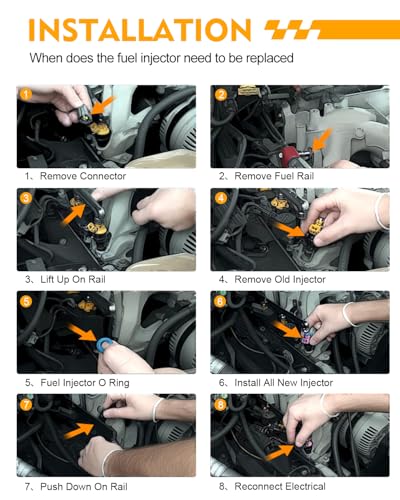 INSTALLATION

When does the fuel injector need to be replaced

1

1、Remove Connector

2

2、Remove Fuel Rail

3

3、Lift Up On Rail

4

4、Remove Old Injector

5

5、Fuel Injector O Ring

6

6、Install All New Injector

7

7、Push Down On Rail

8

8、Reconnect Electrical