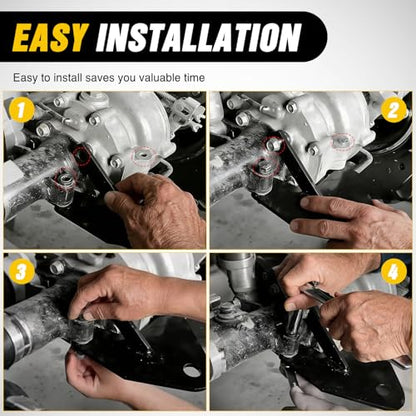 EASY INSTALLATION

Easy to install saves you valuable time

1

2

3

4