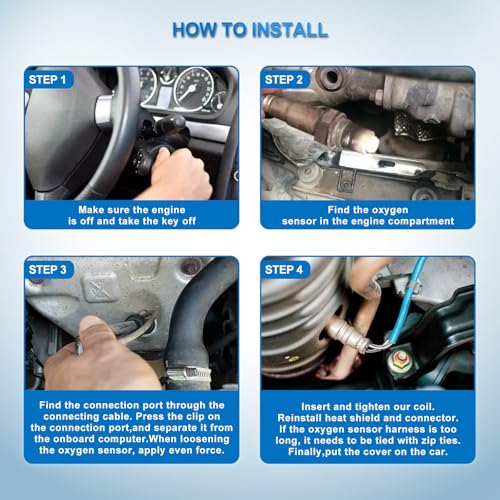 HOW TO INSTALL

STEP 1

Make sure the engine is off and take the key off

STEP 2

Find the oxygen sensor in the engine compartment

STEP 3

Find the connection port through the connecting cable. Press the clip on the connection port,and separate it from the onboard computer.When loosening the oxygen sensor, apply even force.

STEP 4

Insert and tighten our coil. Reinstall heat shield and connector. If the oxygen sensor harness is too long, it needs to be tied with zip ties. Finally,put the cover on the car.