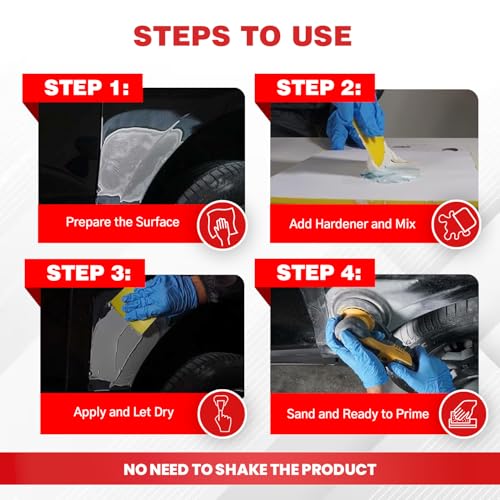 STEPS TO USE

STEP 1:

Prepare the Surface

STEP 2:

Add Hardener and Mix

STEP 3:

Apply and Let Dry

STEP 4:

Sand and Ready to Prime

NO NEED TO SHAKE THE PRODUCT