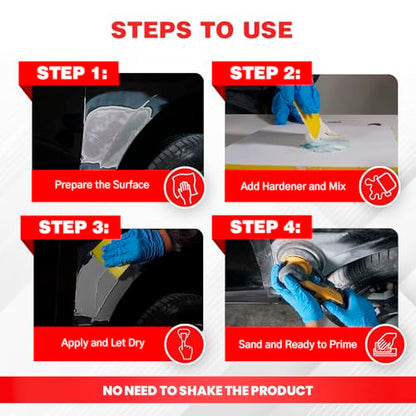 STEPS TO USE

STEP 1:

Prepare the Surface

STEP 2:

Add Hardener and Mix

STEP 3:

Apply and Let Dry

STEP 4:

Sand and Ready to Prime

NO NEED TO SHAKE THE PRODUCT