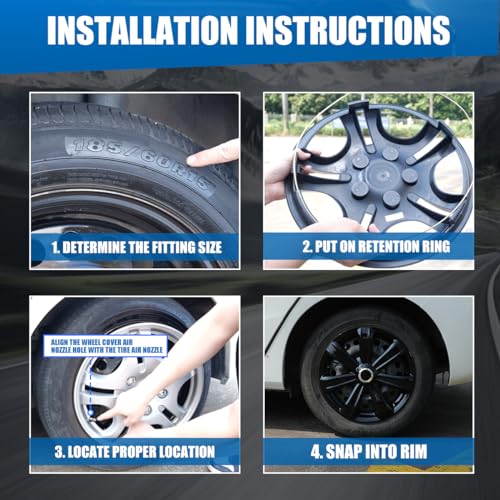 INSTALLATION INSTRUCTIONS

185/60R15

1. DETERMINE THE FITTING SIZE

2. PUT ON RETENTION RING

ALIGN THE WHEEL COVER AIR NOZZLE HOLE WITH THE TIRE AIR NOZZLE

3. LOCATE PROPER LOCATION

4. SNAP INTO RIM