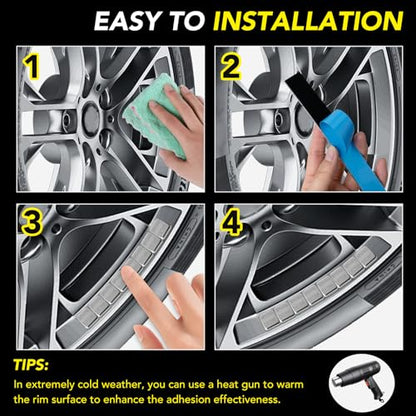 EASY TO INSTALLATION

1

2

3

4

TIPS:

In extremely cold weather, you can use a heat gun to warm the rim surface to enhance the adhesion effectiveness.