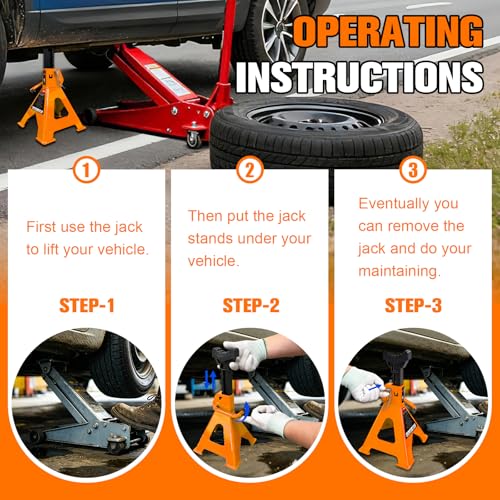 OPERATING INSTRUCTIONS

1

First use the jack to lift your vehicle.

STEP-1

2

Then put the jack stands under your vehicle.

STEP-2

3

Eventually you can remove the jack and do your maintaining.

STEP-3