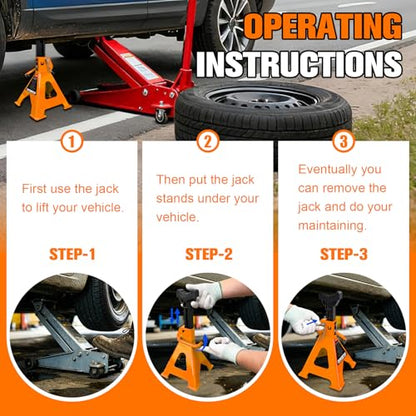 OPERATING INSTRUCTIONS

1

First use the jack to lift your vehicle.

STEP-1

2

Then put the jack stands under your vehicle.

STEP-2

3

Eventually you can remove the jack and do your maintaining.

STEP-3