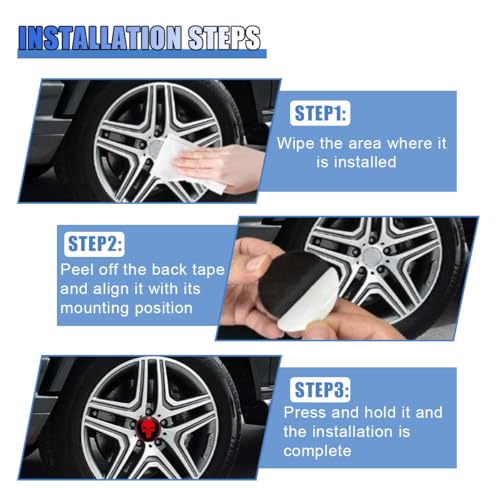 INSTALLATION STEPS

STEP1:

Wipe the area where it is installed

STEP2:

Peel off the back tape and align it with its mounting position

STEP3:

Press and hold it and the installation is complete