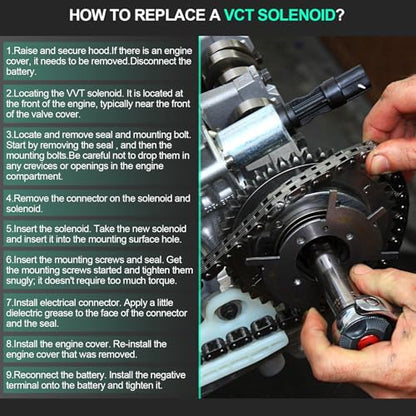 HOW TO REPLACE A VCT SOLENOID?

1.Raise and secure hood.If there is an engine cover, it needs to be removed.Disconnect the battery.

2.Locating the VVT solenoid. It is located at the front of the engine, typically near the front of the valve cover.

3.Locate and remove seal and mounting bolt. Start by removing the seal , and then the mounting bolts.Be careful not to drop them in any crevices or openings in the engine compartment.

4.Remove the connector on the solenoid and solenoid.

5.Insert the solenoid. Take the new solenoid and insert it into the mounting surface hole.

6.Insert the mounting screws and seal. Get the mounting screws started and tighten them snugly; it doesn't require too much torque.

7.Install electrical connector. Apply a little dielectric grease to the face of the connector and the seal.

8.Install the engine cover. Re-install the engine cover that was removed.

9.Reconnect the battery. Install the negative terminal onto the battery and tighten it.