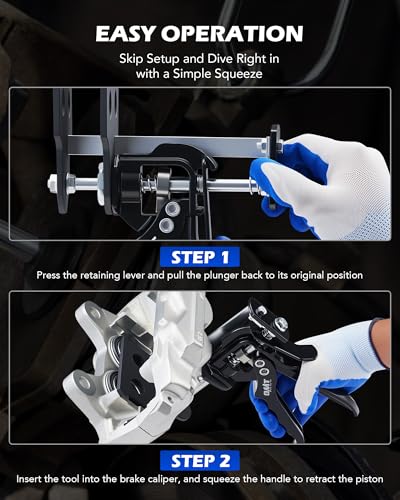 EASY OPERATION

Skip Setup and Dive Right in with a Simple Squeeze

STEP 1

Press the retaining lever and pull the plunger back to its original position

OMT

STEP 2

Insert the tool into the brake caliper, and squeeze the handle to retract the piston