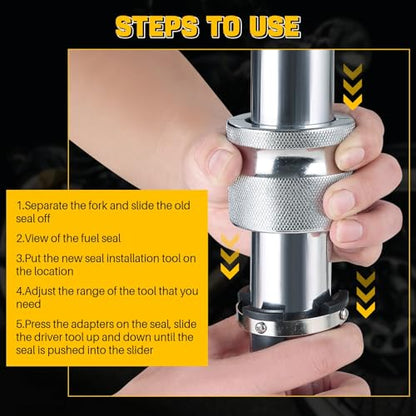 STEPS TO USE

1.Separate the fork and slide the old seal off

2.View of the fuel seal

3.Put the new seal installation tool on the location

4.Adjust the range of the tool that you need

5.Press the adapters on the seal, slide the driver tool up and down until the seal is pushed into the slider