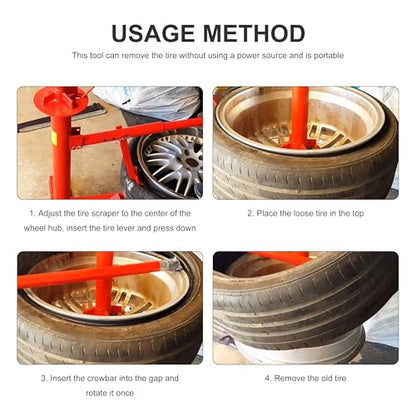 USAGE METHOD

This tool can remove the tire without using a power source and is portable

1. Adjust the tire scraper to the center of the wheel hub, insert the tire lever and press down

2. Place the loose tire in the top

3. Insert the crowbar into the gap and rotate it once

4. Remove the old tire