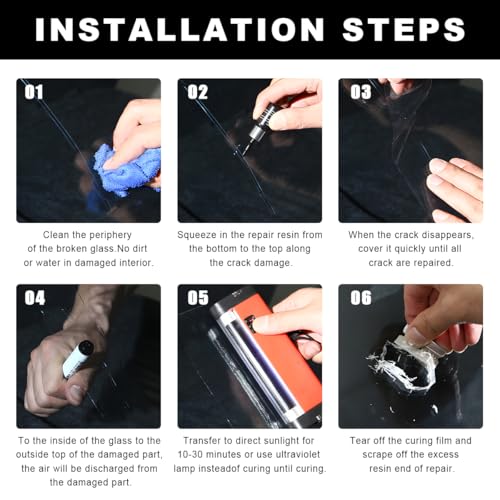 INSTALLATION STEPS

01

Clean the periphery of the broken glass.No dirt or water in damaged interior.

02

Squeeze in the repair resin from the bottom to the top along the crack damage.

03

When the crack disappears, cover it quickly until all crack are repaired.

04

To the inside of the glass to the outside top of the damaged part, the air will be discharged from the damaged part.

05

Transfer to direct sunlight for 10-30 minutes or use ultraviolet lamp insteadof curing until curing.

06

Tear off the curing film and scrape off the excess resin end of repair.