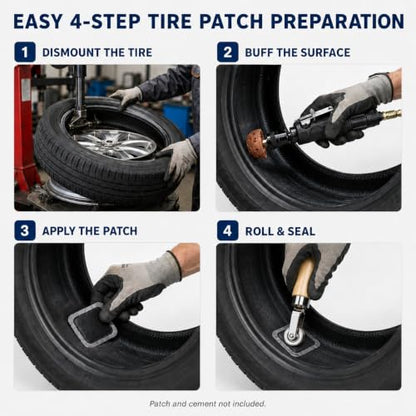 EASY 4-STEP TIRE PATCH PREPARATION

1 DISMOUNT THE TIRE

2 BUFF THE SURFACE

3 APPLY THE PATCH

4 ROLL & SEAL

Patch and cement not included.