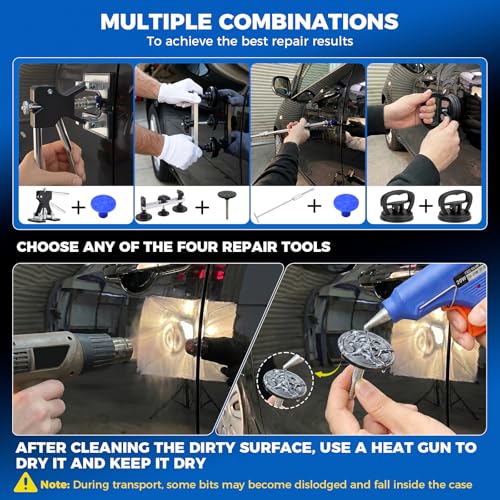 MULTIPLE COMBINATIONS
To achieve the best repair results

+ + + +

CHOOSE ANY OF THE FOUR REPAIR TOOLS

20W

AFTER CLEANING THE DIRTY SURFACE, USE A HEAT GUN TO DRY IT AND KEEP IT DRY

Note: During transport, some bits may become dislodged and fall inside the case