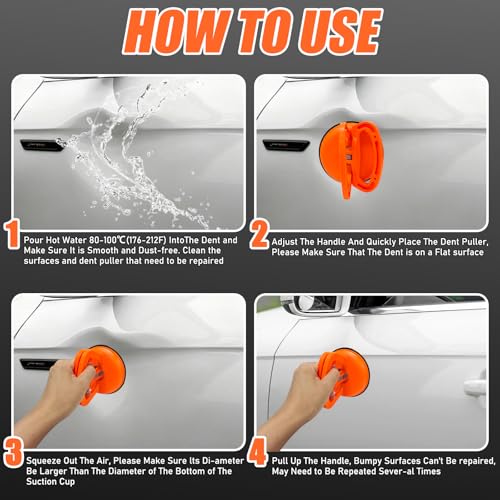 HOW TO USE

1 Pour Hot Water 80-100℃(176-212F) IntoThe Dent and Make Sure It is Smooth and Dust-free. Clean the surfaces and dent puller that need to be repaired

2 Adjust The Handle And Quickly Place The Dent Puller, Please Make Sure That The Dent is on a Flat surface

3 Squeeze Out The Air, Please Make Sure Its Di-ameter Be Larger Than The Diameter of The Bottom of The Suction Cup

4 Pull Up The Handle, Bumpy Surfaces Can't Be repaired, May Need to Be Repeated Sever-al Times