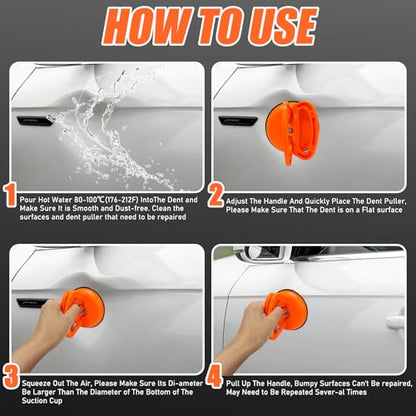 HOW TO USE

1 Pour Hot Water 80-100℃(176-212F) IntoThe Dent and Make Sure It is Smooth and Dust-free. Clean the surfaces and dent puller that need to be repaired

2 Adjust The Handle And Quickly Place The Dent Puller, Please Make Sure That The Dent is on a Flat surface

3 Squeeze Out The Air, Please Make Sure Its Di-ameter Be Larger Than The Diameter of The Bottom of The Suction Cup

4 Pull Up The Handle, Bumpy Surfaces Can't Be repaired, May Need to Be Repeated Sever-al Times