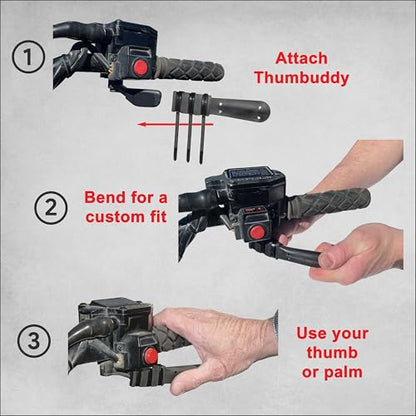 1

Attach Thumbuddy

2

Bend for a custom fit

3

Use your thumb or palm