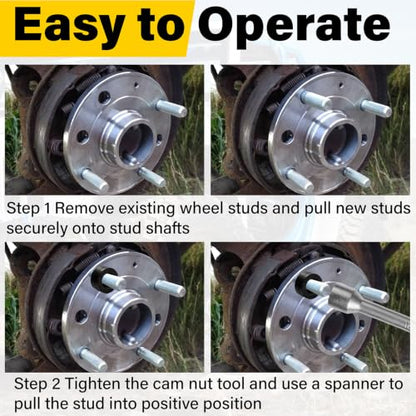 Easy to Operate

Step 1 Remove existing wheel studs and pull new studs securely onto stud shafts

Step 2 Tighten the cam nut tool and use a spanner to pull the stud into positive position