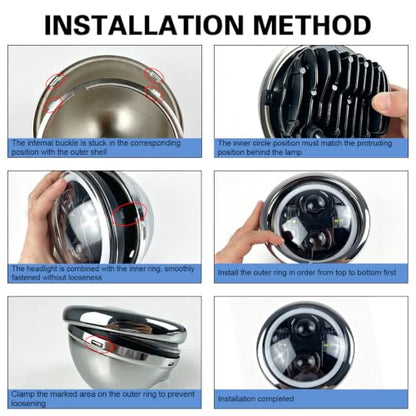 INSTALLATION METHOD

The internal buckle is stuck in the corresponding position with the outer shell

The inner circle position must match the protruding position behind the lamp

The headlight is combined with the inner ring, smoothly fastened without looseness

Install the outer ring in order from top to bottom first

Clamp the marked area on the outer ring to prevent loosening

Installation completed