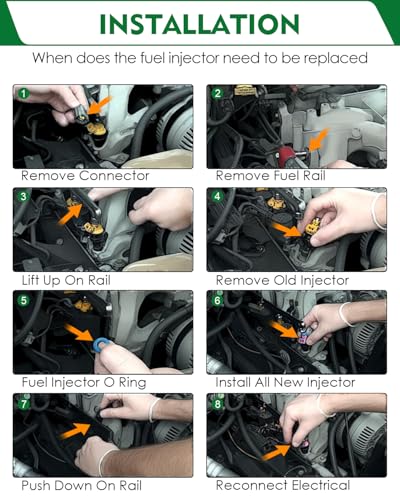 INSTALLATION

When does the fuel injector need to be replaced

1
Remove Connector

2
Remove Fuel Rail

3
Lift Up On Rail

4
Remove Old Injector

5
Fuel Injector O Ring

6
Install All New Injector

7
Push Down On Rail

8
Reconnect Electrical