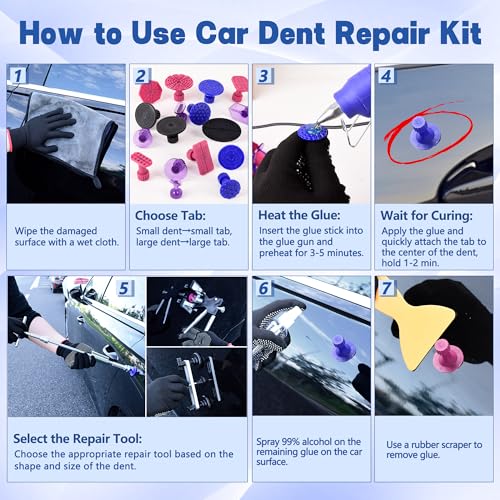 How to Use Car Dent Repair Kit

1

Wipe the damaged surface with a wet cloth.

2

Choose Tab:
Small dent→small tab, large dent→large tab.

3

Heat the Glue:
Insert the glue stick into the glue gun and preheat for 3-5 minutes.

4

Wait for Curing:
Apply the glue and quickly attach the tab to the center of the dent, hold 1-2 min.

5

Select the Repair Tool:
Choose the appropriate repair tool based on the shape and size of the dent.

6

Spray 99% alcohol on the remaining glue on the car surface.

7

Use a rubber scraper to remove glue.