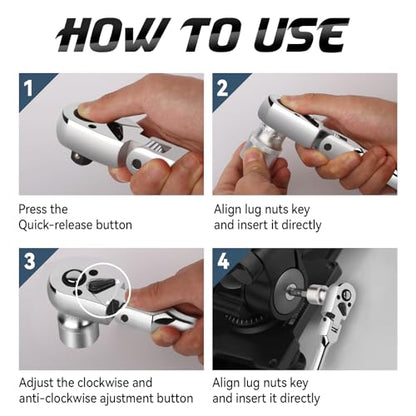 HOW TO USE

1

Press the Quick-release button

2

Align lug nuts key and insert it directly

3

Adjust the clockwise and anti-clockwise ajustment button

4

Align lug nuts key and insert it directly