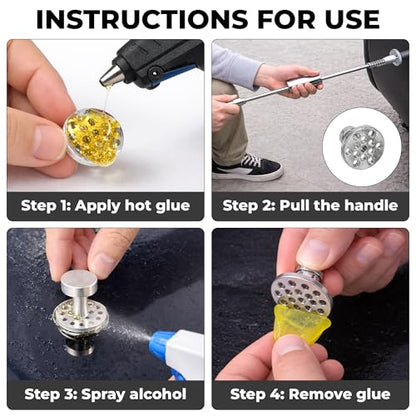 INSTRUCTIONS FOR USE

Step 1: Apply hot glue

Step 2: Pull the handle

Step 3: Spray alcohol

Step 4: Remove glue