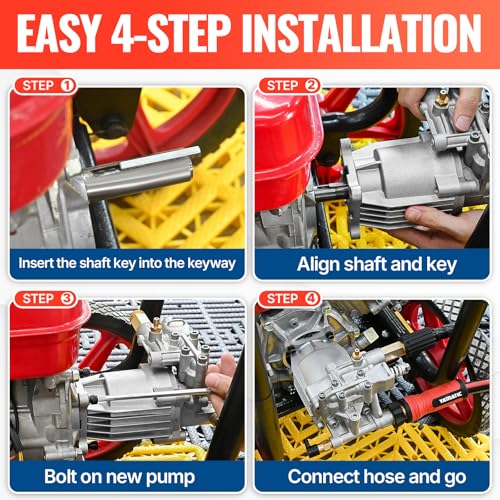 EASY 4-STEP INSTALLATION

STEP 1

Insert the shaft key into the keyway

STEP 2

Align shaft and key

STEP 3

Bolt on new pump

STEP 4

YAMATIC

Connect hose and go