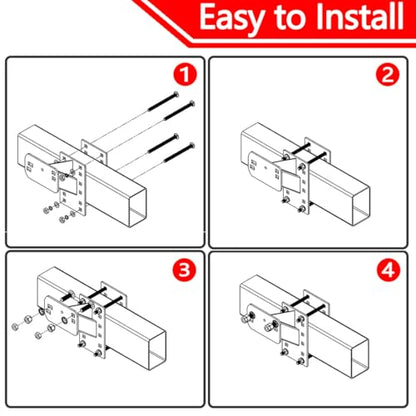 Easy to Install

1

2

3

4