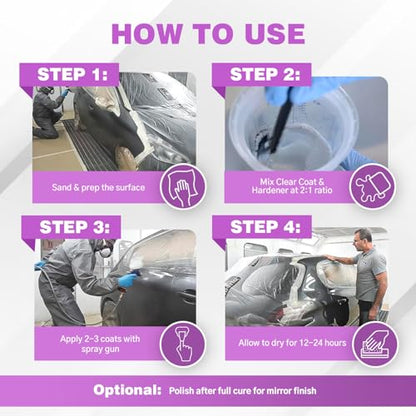 HOW TO USE

STEP 1:

Sand & prep the surface

STEP 2:

Mix Clear Coat & Hardener at 2:1 ratio

STEP 3:

Apply 2-3 coats with spray gun

STEP 4:

Allow to dry for 12-24 hours

Optional: Polish after full cure for mirror finish