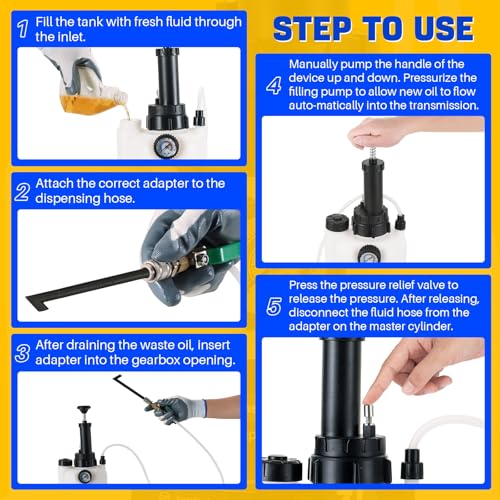 STEP TO USE

1 Fill the tank with fresh fluid through the inlet.

2 Attach the correct adapter to the dispensing hose.

3 After draining the waste oil, insert adapter into the gearbox opening.

4 Manually pump the handle of the device up and down. Pressurize the filling pump to allow new oil to flow auto-matically into the transmission.

5 Press the pressure relief valve to release the pressure. After releasing, disconnect the fluid hose from the adapter on the master cylinder.