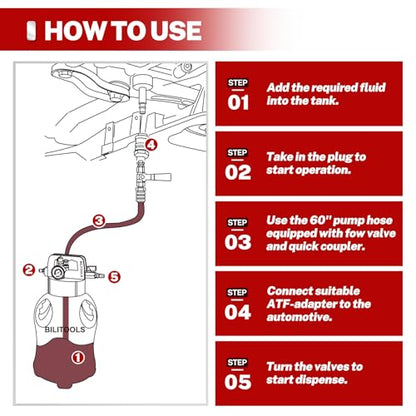 HOW TO USE

4

3

2

5

BILITOOLS

1

STEP 01 Add the required fluid into the tank.

STEP 02 Take in the plug to start operation.

STEP 03 Use the 60" pump hose equipped with fow valve and quick coupler.

STEP 04 Connect suitable ATF-adapter to the automotive.

STEP 05 Turn the valves to start dispense.