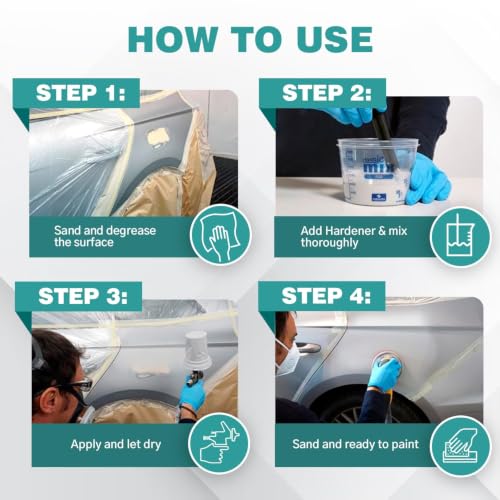 HOW TO USE

STEP 1:

Sand and degrease the surface

STEP 2:

mix

Add Hardener & mix thoroughly

STEP 3:

Apply and let dry

STEP 4:

Sand and ready to paint