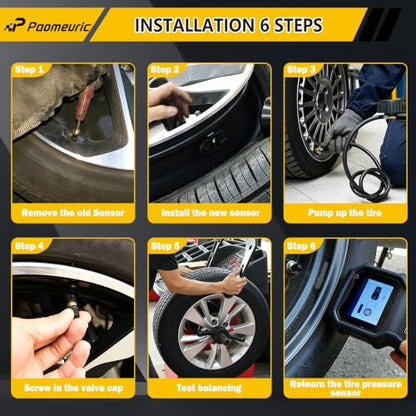 Paomeuric

INSTALLATION 6 STEPS

Step 1
Remove the old Sensor

Step 2
Install the new sensor

Step 3
Pump up the tire

Step 4
Screw in the valve cap

Step 5
Test balancing

Step 6
Relearn the tire pressure sensor