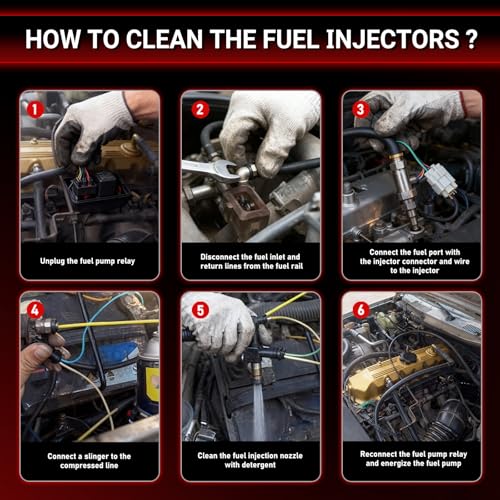 HOW TO CLEAN THE FUEL INJECTORS ?

1
Unplug the fuel pump relay

2
Disconnect the fuel inlet and return lines from the fuel rail

3
Connect the fuel port with the injector connector and wire to the injector

4
Connect a slinger to the compressed line

5
Clean the fuel injection nozzle with detergent

6
Reconnect the fuel pump relay and energize the fuel pump