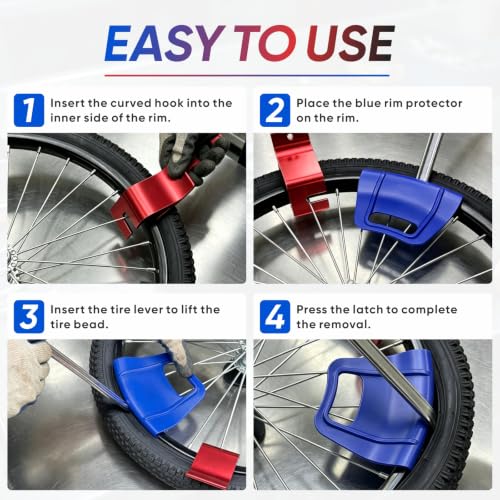 EASY TO USE

1 Insert the curved hook into the inner side of the rim.

2 Place the blue rim protector on the rim.

3 Insert the tire lever to lift the tire bead.

4 Press the latch to complete the removal.