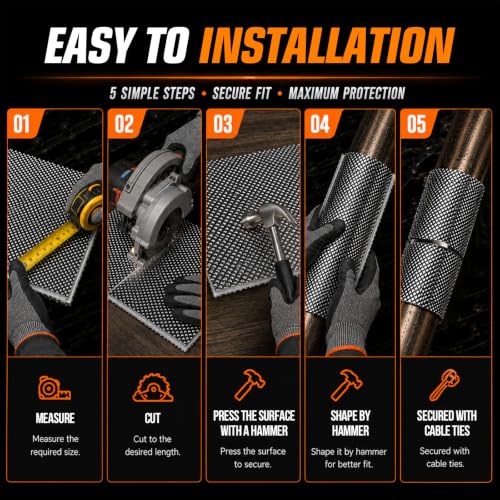 EASY TO INSTALLATION

5 SIMPLE STEPS • SECURE FIT • MAXIMUM PROTECTION

01

MEASURE

Measure the required size.

02

CUT

Cut to the desired length.

03

PRESS THE SURFACE WITH A HAMMER

Press the surface to secure.

04

SHAPE BY HAMMER

Shape it by hammer for better fit.

05

SECURED WITH CABLE TIES

Secured with cable ties.