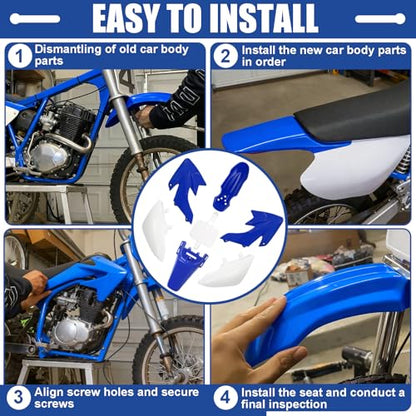 EASY TO INSTALL

1 Dismantling of old car body parts

2 Install the new car body parts in order

3 Align screw holes and secure screws

4 Install the seat and conduct a final inspection