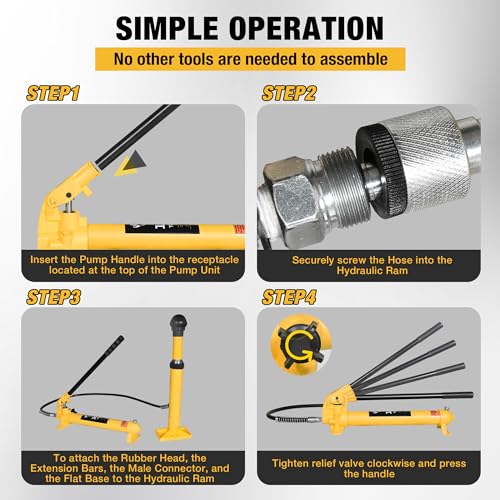 SIMPLE OPERATION

No other tools are needed to assemble

STEP1

Insert the Pump Handle into the receptacle located at the top of the Pump Unit

STEP2

Securely screw the Hose into the Hydraulic Ram

STEP3

To attach the Rubber Head, the Extension Bars, the Male Connector, and the Flat Base to the Hydraulic Ram

STEP4

Tighten relief valve clockwise and press the handle