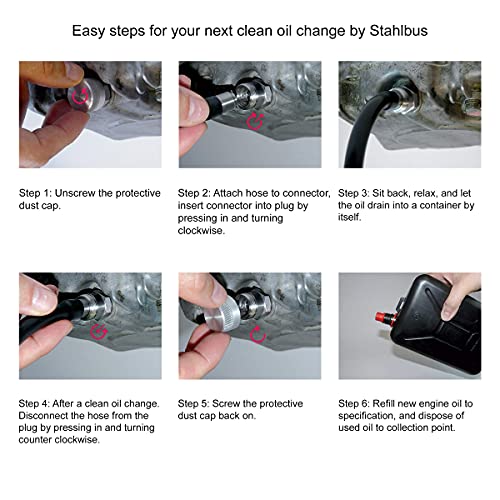 Easy steps for your next clean oil change by Stahlbus

Step 1: Unscrew the protective dust cap.

Step 2: Attach hose to connector, insert connector into plug by pressing in and turning clockwise.

Step 3: Sit back, relax, and let the oil drain into a container by itself.

Step 4: After a clean oil change. Disconnect the hose from the plug by pressing in and turning counter clockwise.

Step 5: Screw the protective dust cap back on.

Step 6: Refill new engine oil to specification, and dispose of used oil to collection point.