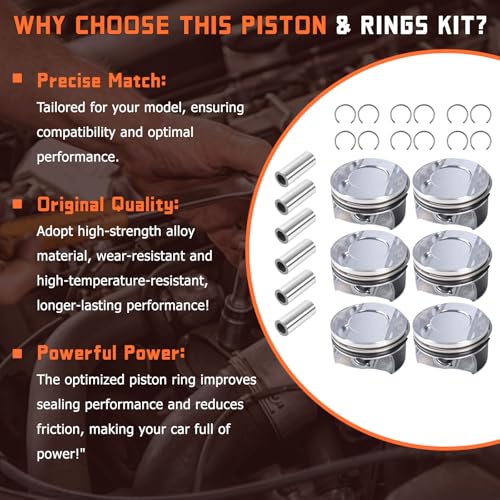 WHY CHOOSE THIS PISTON & RINGS KIT?

Precise Match:
Tailored for your model, ensuring compatibility and optimal performance.

Original Quality:
Adopt high-strength alloy material, wear-resistant and high-temperature-resistant, longer-lasting performance!

Powerful Power:
The optimized piston ring improves sealing performance and reduces friction, making your car full of power!"