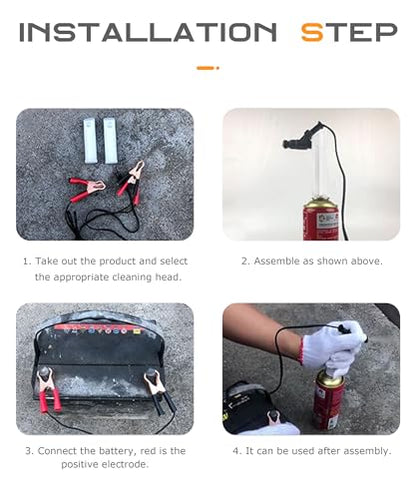 INSTALLATION STEP

1. Take out the product and select the appropriate cleaning head.

2. Assemble as shown above.

3. Connect the battery, red is the positive electrode.

4. It can be used after assembly.