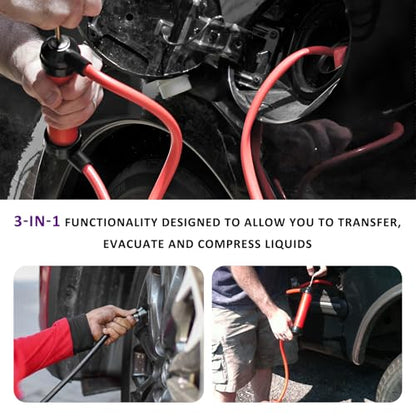 3-IN-1 FUNCTIONALITY DESIGNED TO ALLOW YOU TO TRANSFER, EVACUATE AND COMPRESS LIQUIDS