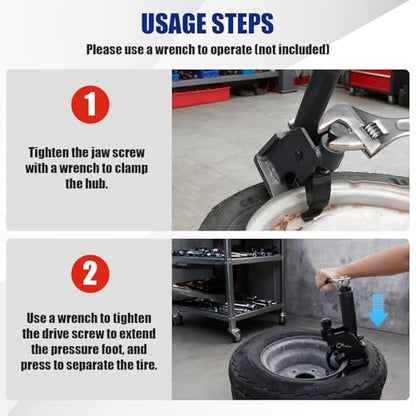 USAGE STEPS

Please use a wrench to operate (not included)

1

Tighten the jaw screw with a wrench to clamp the hub.

2

Use a wrench to tighten the drive screw to extend the pressure foot, and press to separate the tire.